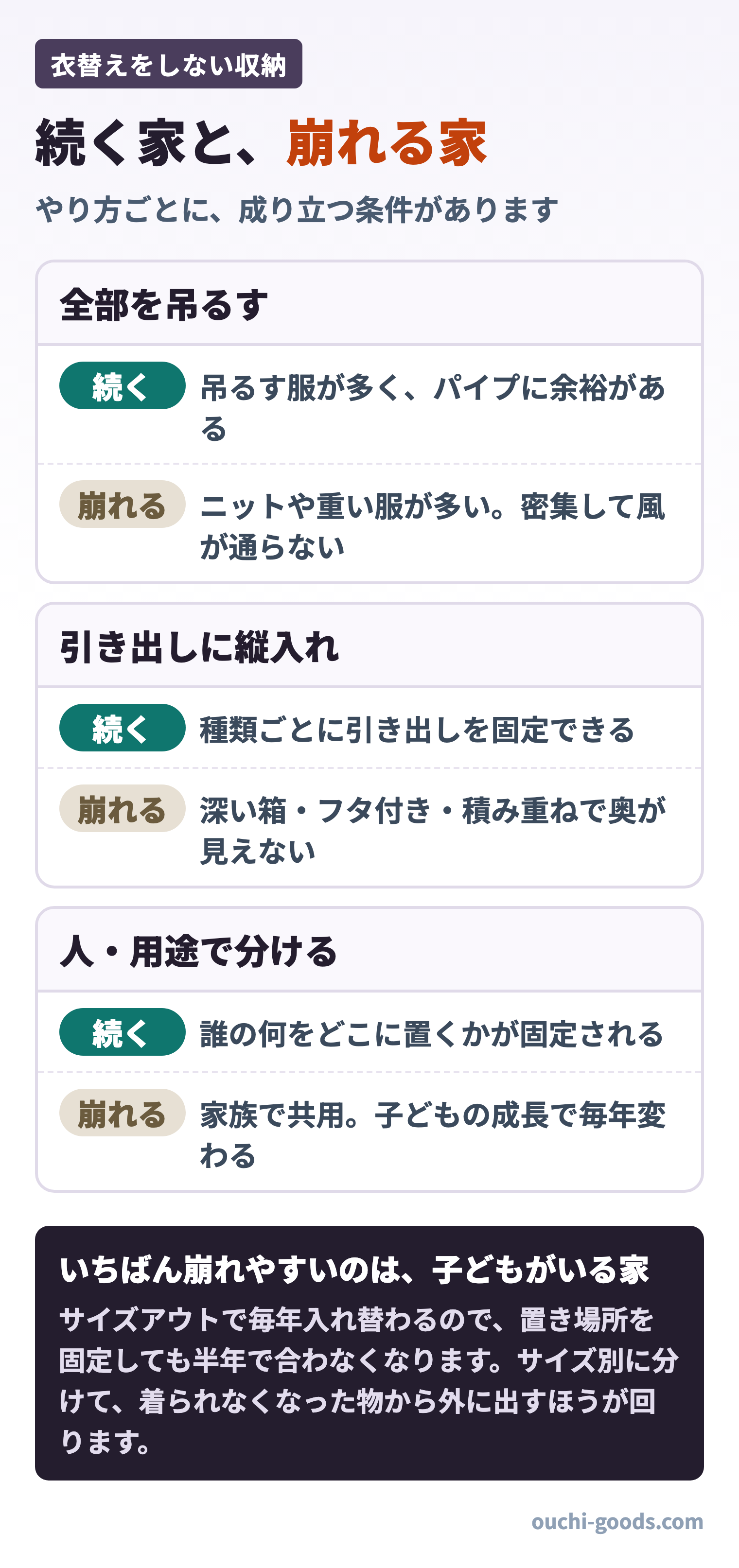 衣替えをしない収納

続く家と、崩れる家

やり方ごとに、成り立つ条件があります

全部を吊るす

続く 吊るす服が多く、パイプに余裕がある

崩れる ニットや重い服が多い。密集して風が通らない

引き出しに縦入れ

続く 種類ごとに引き出しを固定できる

崩れる 深い箱・フタ付き・積み重ねで奥が見えない

人・用途で分ける

続く 誰の何をどこに置くかが固定される

崩れる 家族で共用。子どもの成長で毎年変わる

いちばん崩れやすいのは、子どもがいる家

サイズアウトで毎年入れ替わるので、置き場所を固定しても半年で合わなくなります。サイズ別に分けて、着られなくなった物から外に出すほうが回ります。

ouchi-goods.com